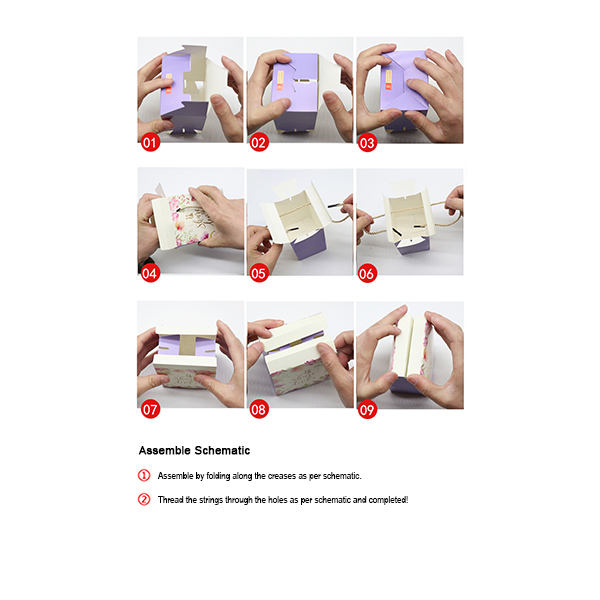 01

02

03

04

05

06

07

08

09

Assemble Schematic

① Assemble by folding along the creases as per schematic.

② Thread the strings through the holes as per schematic and completed!