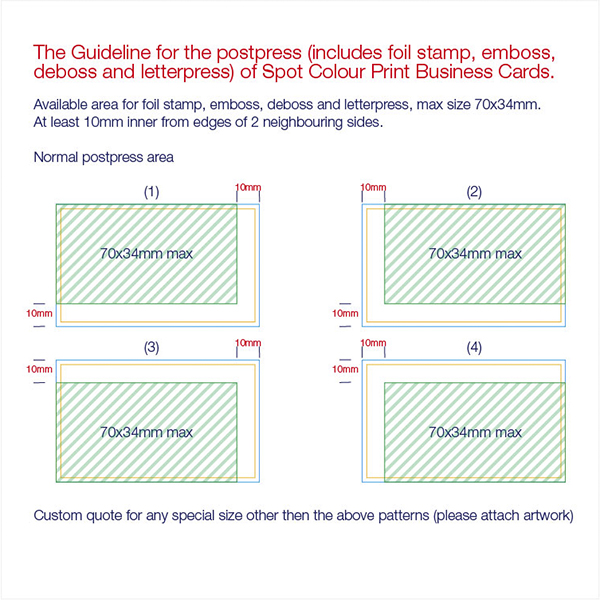 The Guideline for the postpress (includes foil stamp, emboss, deboss and letterpress) of Spot Colour Print Business Cards.

Available area for foil stamp, emboss, deboss and letterpress, max size 70x34mm.
At least 10mm inner from edges of 2 neighbouring sides.

Normal postpress area

(1)
10mm
70x34mm max
10mm

(2)
10mm
70x34mm max
10mm

(3)
10mm
10mm
70x34mm max

(4)
10mm
10mm
70x34mm max

Custom quote for any special size other then the above patterns (please attach artwork)